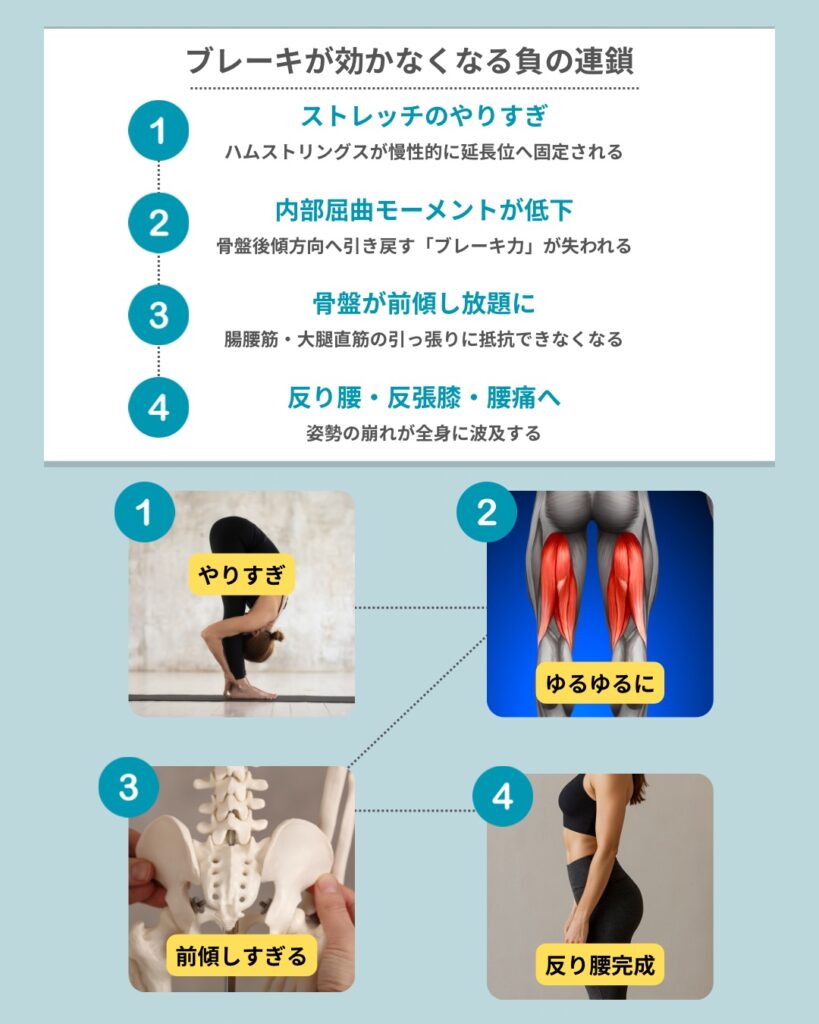 ブレーキが効かなくなる負の連鎖

1
ストレッチのやりすぎ
ハムストリングスが慢性的に延長位へ固定される

2
内部屈曲モーメントが低下
骨盤後傾方向へ引き戻す「ブレーキ力」が失われる

3
骨盤が前傾し放題に
腸腰筋・大腿直筋の引っ張りに抵抗できなくなる

4
反り腰・反張膝・腰痛へ
姿勢の崩れが全身に波及する

1
やりすぎ

2
ゆるゆるに

3
前傾しすぎる

4
反り腰完成